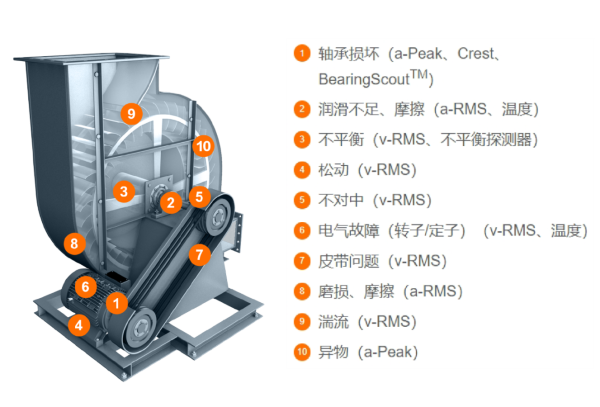 9
10
3
2
5
8
7
6
1
4

1 轴承损坏（a-Peak、Crest、BearingScout$^{TM}$）
2 润滑不足、摩擦（a-RMS、温度）
3 不平衡（v-RMS、不平衡探测器）
4 松动（v-RMS）
5 不对中（v-RMS）
6 电气故障（转子/定子）（v-RMS、温度）
7 皮带问题（v-RMS）
8 磨损、摩擦（a-RMS）
9 湍流（v-RMS）
10 异物（a-Peak）