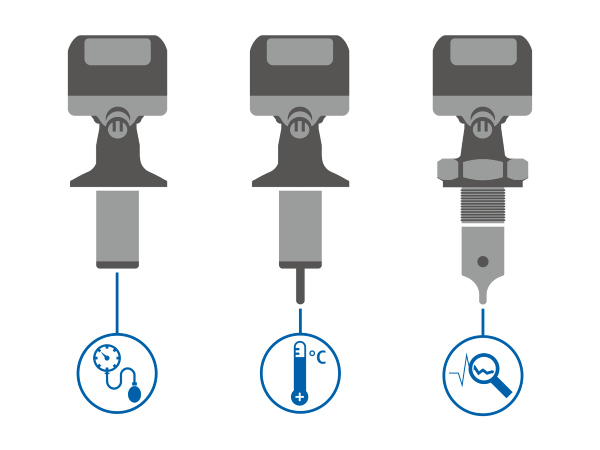 °C